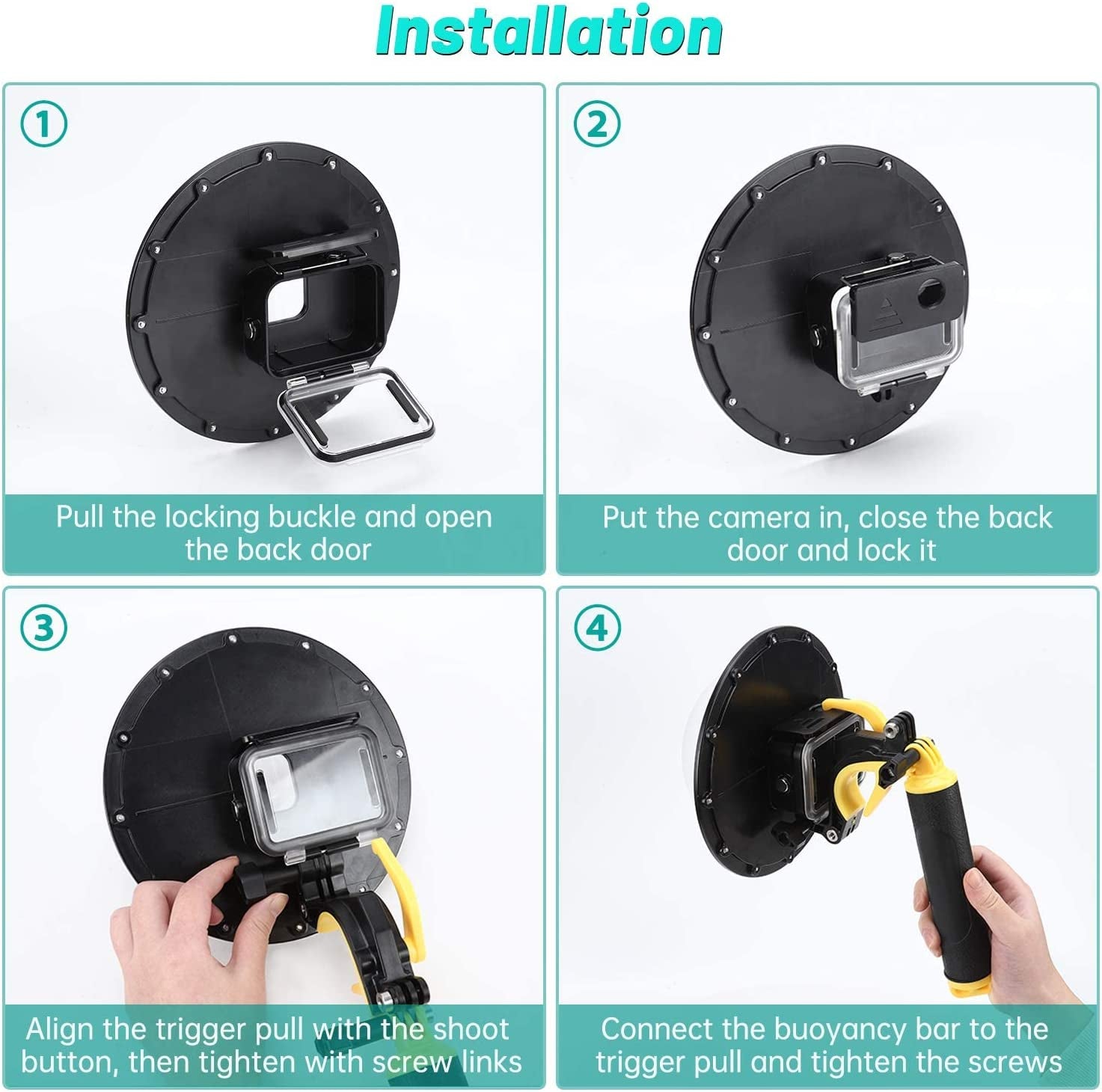 Installation

①

Pull the locking buckle and open the back door

②

Put the camera in, close the back door and lock it

③

Align the trigger pull with the shoot button, then tighten with screw links

④

Connect the buoyancy bar to the trigger pull and tighten the screws