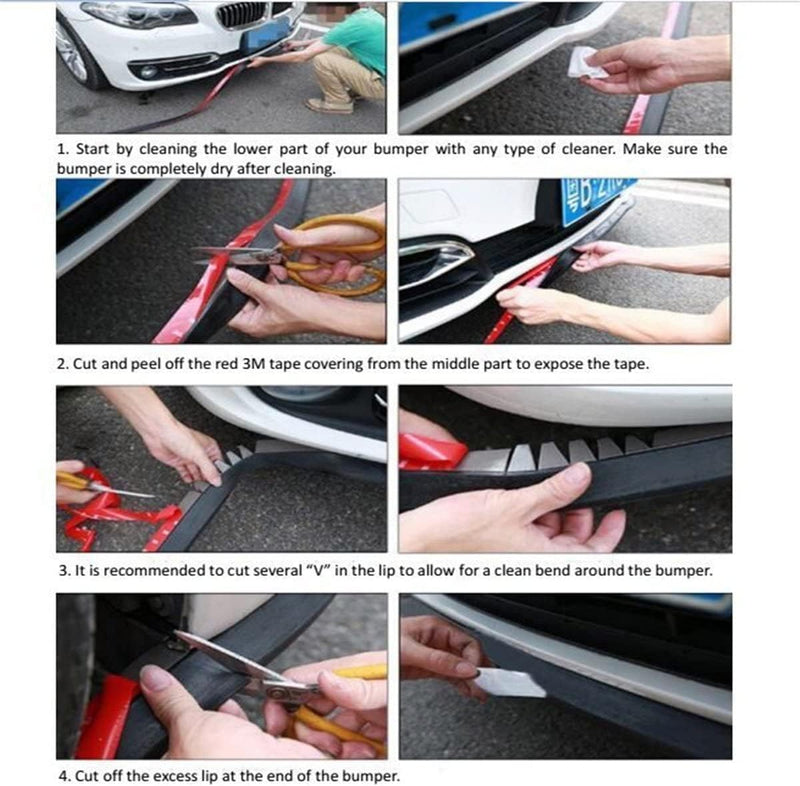 1. Start by cleaning the lower part of your bumper with any type of cleaner. Make sure the bumper is completely dry after cleaning.

2. Cut and peel off the red 3M tape covering from the middle part to expose the tape.

3. It is recommended to cut several "V" in the lip to allow for a clean bend around the bumper.

4. Cut off the excess lip at the end of the bumper.