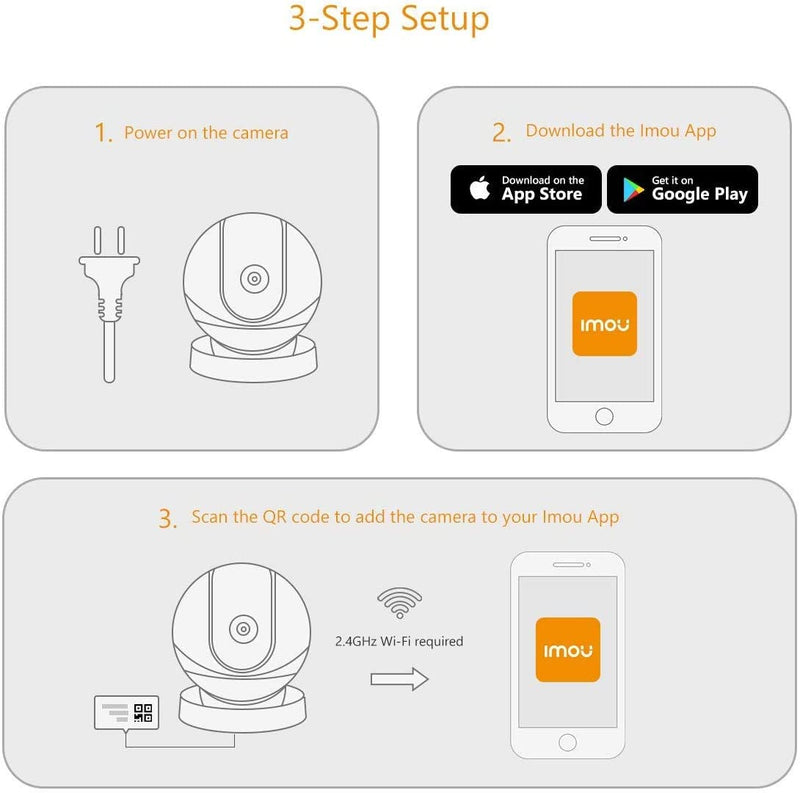 3-Step Setup

1. Power on the camera

2. Download the Imou App

Download on the App Store

Get it on Google Play

imou

3. Scan the QR code to add the camera to your Imou App

2.4GHz Wi-Fi required

imou