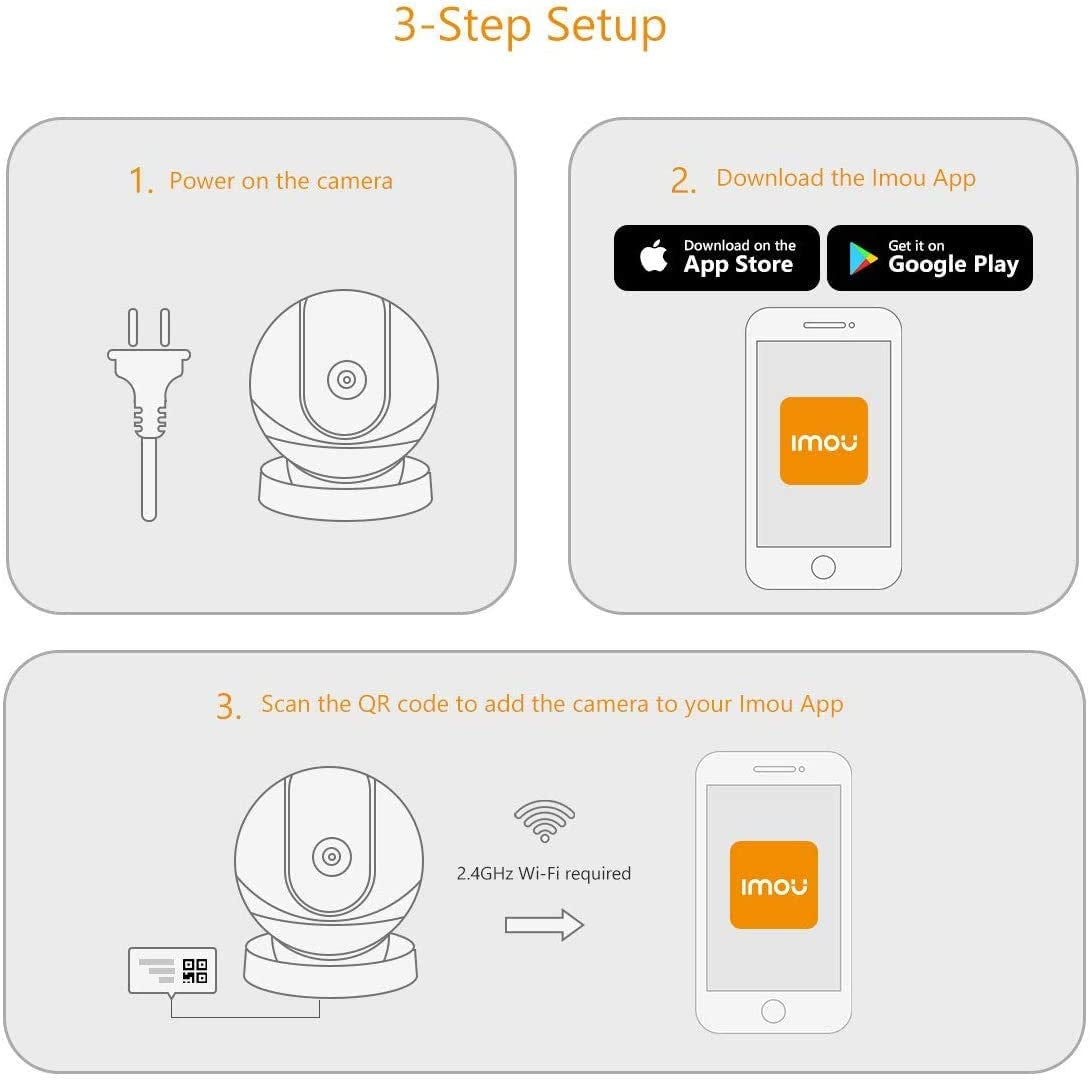 3-Step Setup

1. Power on the camera

2. Download the Imou App

Download on the App Store

Get it on Google Play

imou

3. Scan the QR code to add the camera to your Imou App

2.4GHz Wi-Fi required

imou