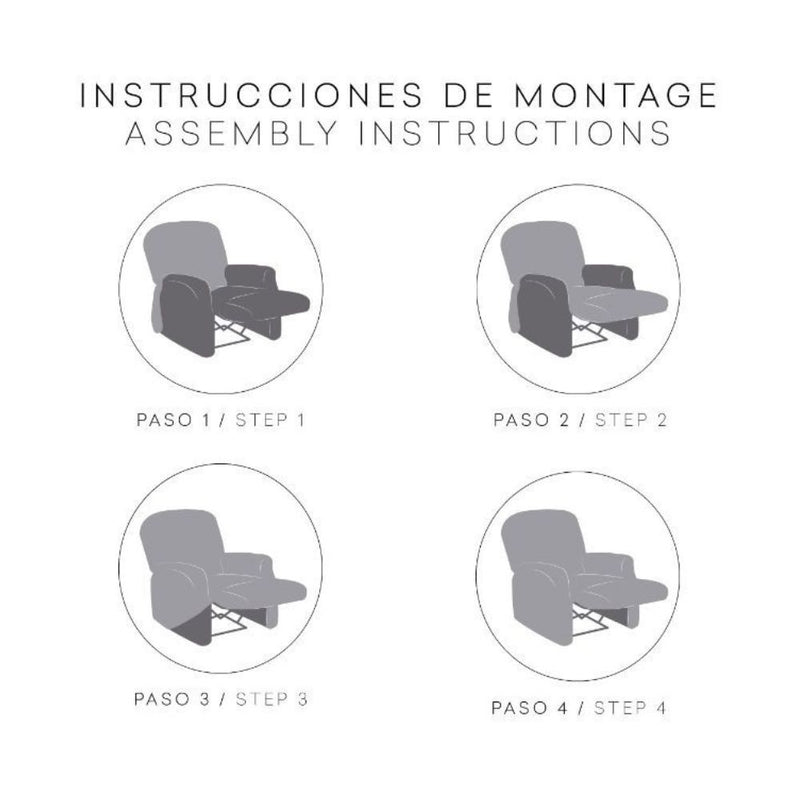 INSTRUCCIONES DE MONTAGE
ASSEMBLY INSTRUCTIONS

PASO 1 / STEP 1

PASO 2 / STEP 2

PASO 3 / STEP 3

PASO 4 / STEP 4