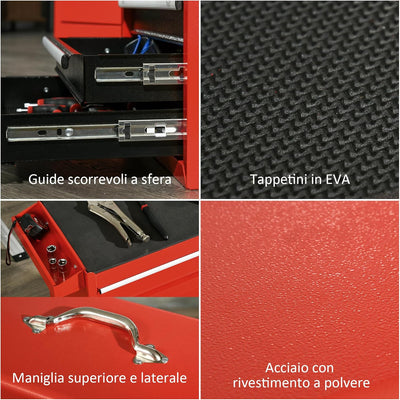 Guide scorrevoli a sfera

Tappetini in EVA

Maniglia superiore e laterale

Acciaio con rivestimento a polvere