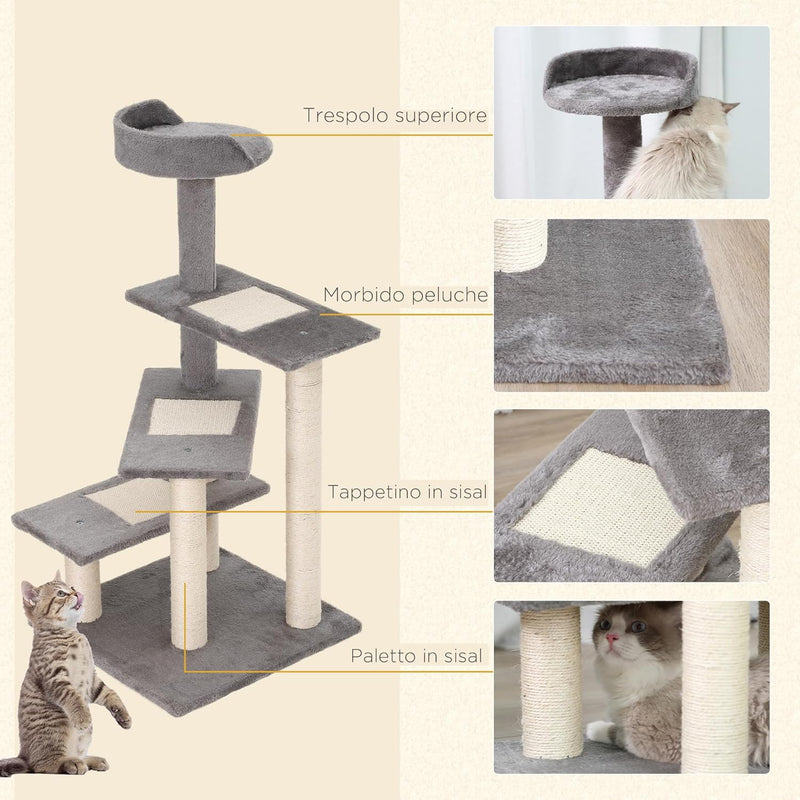 Trespolo superiore

Morbido peluche

Tappetino in sisal

Paletto in sisal