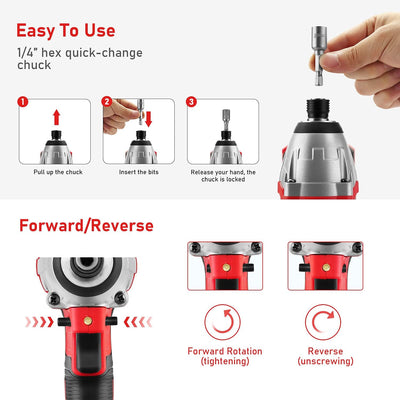 Easy To Use

1/4" hex quick-change chuck

1

Pull up the chuck

2

Insert the bits

3

Release your hand, the chuck is locked

Forward/Reverse

Forward Rotation (tightening)

Reverse (unscrewing)