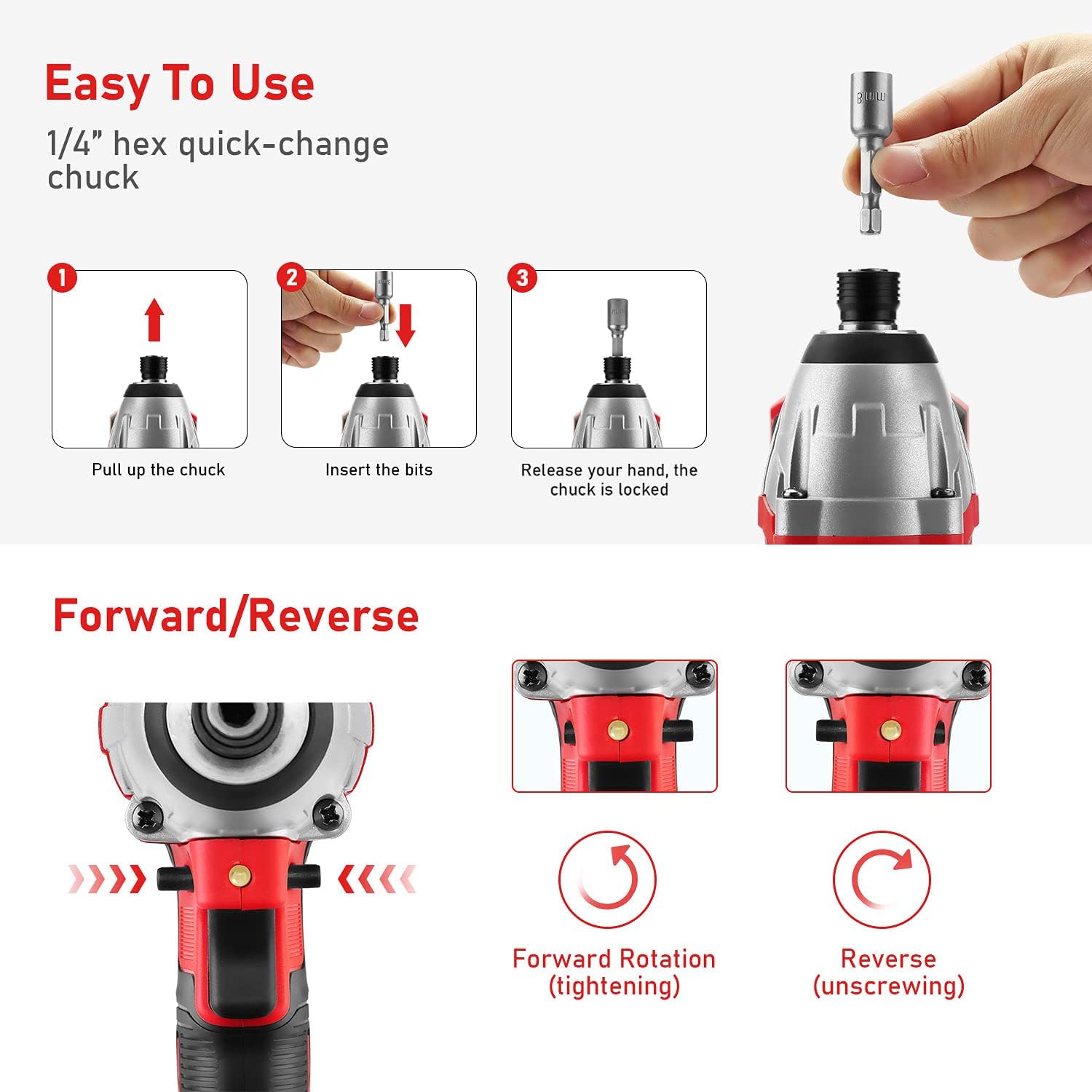 Easy To Use

1/4" hex quick-change chuck

8mm

1

Pull up the chuck

2

Insert the bits

3

Release your hand, the chuck is locked

Forward/Reverse

Forward Rotation (tightening)

Reverse (unscrewing)