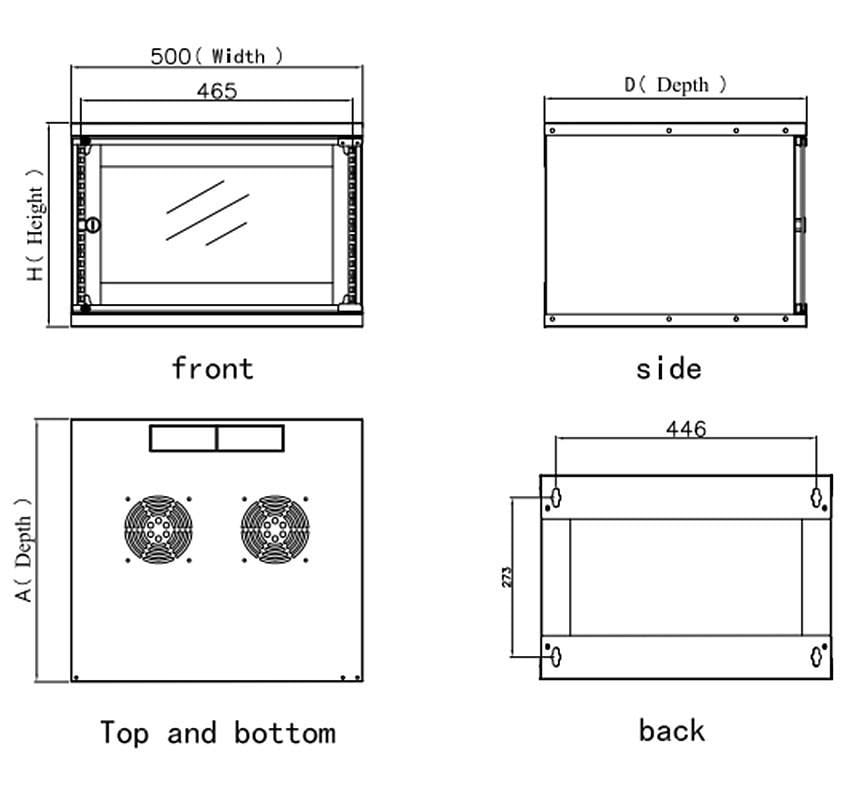 500( Width )
465
H( Height )
front

D( Depth )
side

A( Depth )
Top and bottom

446
273
back