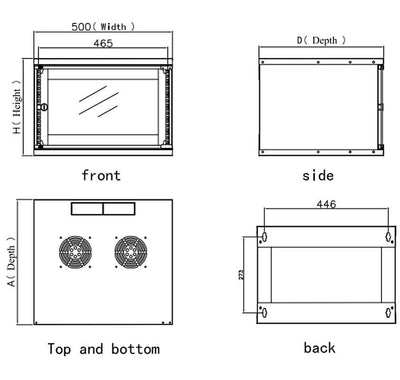 500( Width )

465

H( Height )

front

D( Depth )

side

A( Depth )

Top and bottom

446

273

back