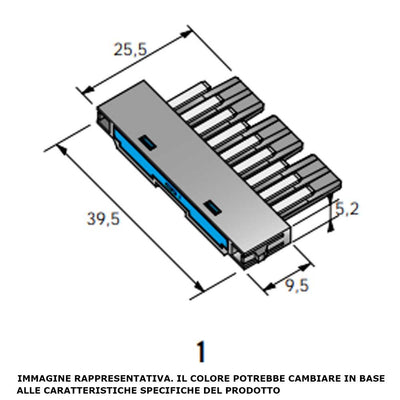 25,5

39,5

5,2

9,5

1

IMMAGINE RAPPRESENTATIVA. IL COLORE POTREBBE CAMBIARE IN BASE ALLE CARATTERISTICHE SPECIFICHE DEL PRODOTTO