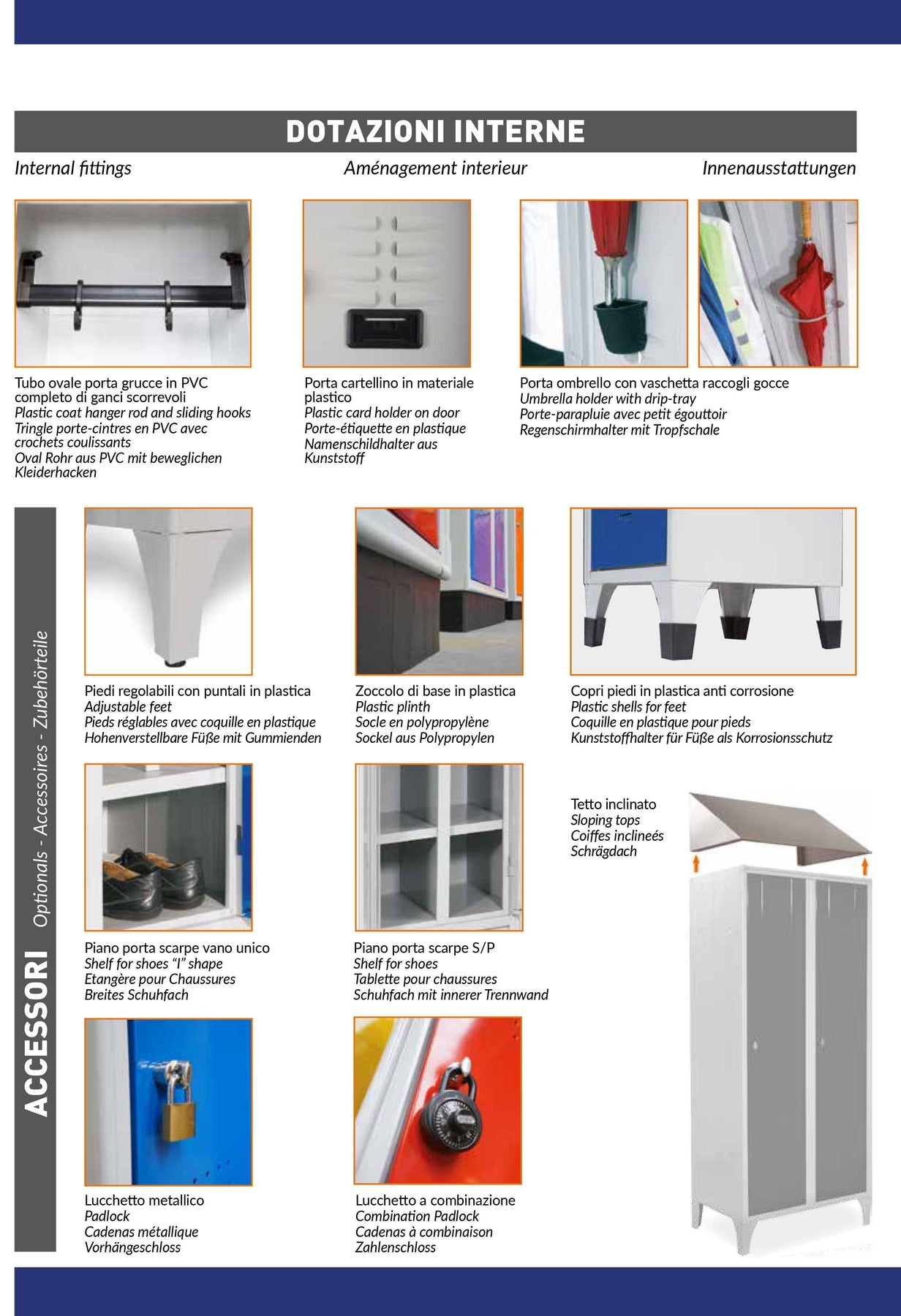 DOTAZIONI INTERNE

Internal fittings

Aménagement interieur

Innenausstattungen

Tubo ovale porta grucce in PVC completo di ganci scorrevoli
Plastic coat hanger rod and sliding hooks
Tringle porte-cintres en PVC avec crochets coulissants
Oval Rohr aus PVC mit beweglichen Kleiderhacken

Porta cartellino in materiale plastico
Plastic card holder on door
Porte-étiquette en plastique
Namenschildhalter aus Kunststoff

Porta ombrello con vaschetta raccogli gocce
Umbrella holder with drip-tray
Porte-parapluie avec petit égouttoir
Regenschirmhalter mit Tropfschale

ACCESSORI Optionals - Accessoires - Zubehörteile

Piedi regolabili con puntali in plastica
Adjustable feet
Pieds réglables avec coquille en plastique
Hohenverstellbare Füße mit Gummienden

Zoccolo di base in plastica
Plastic plinth
Socle en polypropylène
Sockel aus Polypropylen

Copri piedi in plastica anti corrosione
Plastic shells for feet
Coquille en plastique pour pieds
Kunststoffhalter für Füße als Korrosionsschutz

Piano porta scarpe vano unico
Shelf for shoes "I" shape
Etangère pour Chaussures
Breites Schuhfach

Piano porta scarpe S/P
Shelf for shoes
Tablette pour chaussures
Schuhfach mit innerer Trennwand

Tetto inclinato
Sloping tops
Coiffes inclineés
Schrägdach

Lucchetto metallico
Padlock
Cadenas métallique
Vorhängeschloss

Lucchetto a combinazione
Combination Padlock
Cadenas à combinaison
Zahlenschloss