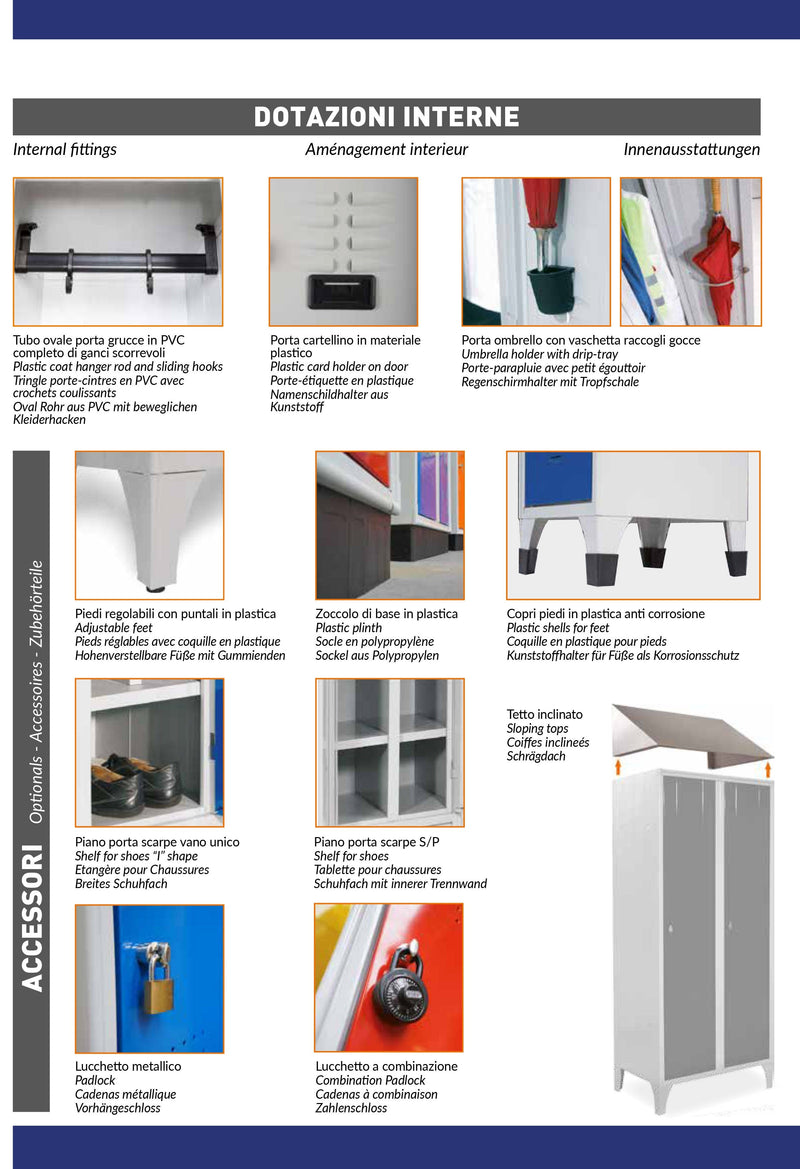 DOTAZIONI INTERNE

Internal fittings

Aménagement interieur

Innenausstattungen

Tubo ovale porta grucce in PVC completo di ganci scorrevoli
Plastic coat hanger rod and sliding hooks
Tringle porte-cintres en PVC avec crochets coulissants
Oval Rohr aus PVC mit beweglichen Kleiderhacken

Porta cartellino in materiale plastico
Plastic card holder on door
Porte-étiquette en plastique
Namenschildhalter aus Kunststoff

Porta ombrello con vaschetta raccogli gocce
Umbrella holder with drip-tray
Porte-parapluie avec petit égouttoir
Regenschirmhalter mit Tropfschale

ACCESSORI Optionals - Accessoires - Zubehörteile

Piedi regolabili con puntali in plastica
Adjustable feet
Pieds réglables avec coquille en plastique
Hohenverstellbare Füße mit Gummienden

Zoccolo di base in plastica
Plastic plinth
Socle en polypropylène
Sockel aus Polypropylen

Copri piedi in plastica anti corrosione
Plastic shells for feet
Coquille en plastique pour pieds
Kunststoffhalter für Füße als Korrosionsschutz

Piano porta scarpe vano unico
Shelf for shoes "I" shape
Etangère pour Chaussures
Breites Schuhfach

Piano porta scarpe S/P
Shelf for shoes
Tablette pour chaussures
Schuhfach mit innerer Trennwand

Tetto inclinato
Sloping tops
Coiffes inclineés
Schrägdach

Lucchetto metallico
Padlock
Cadenas métallique
Vorhängeschloss

Lucchetto a combinazione
Combination Padlock
Cadenas à combinaison
Zahlenschloss